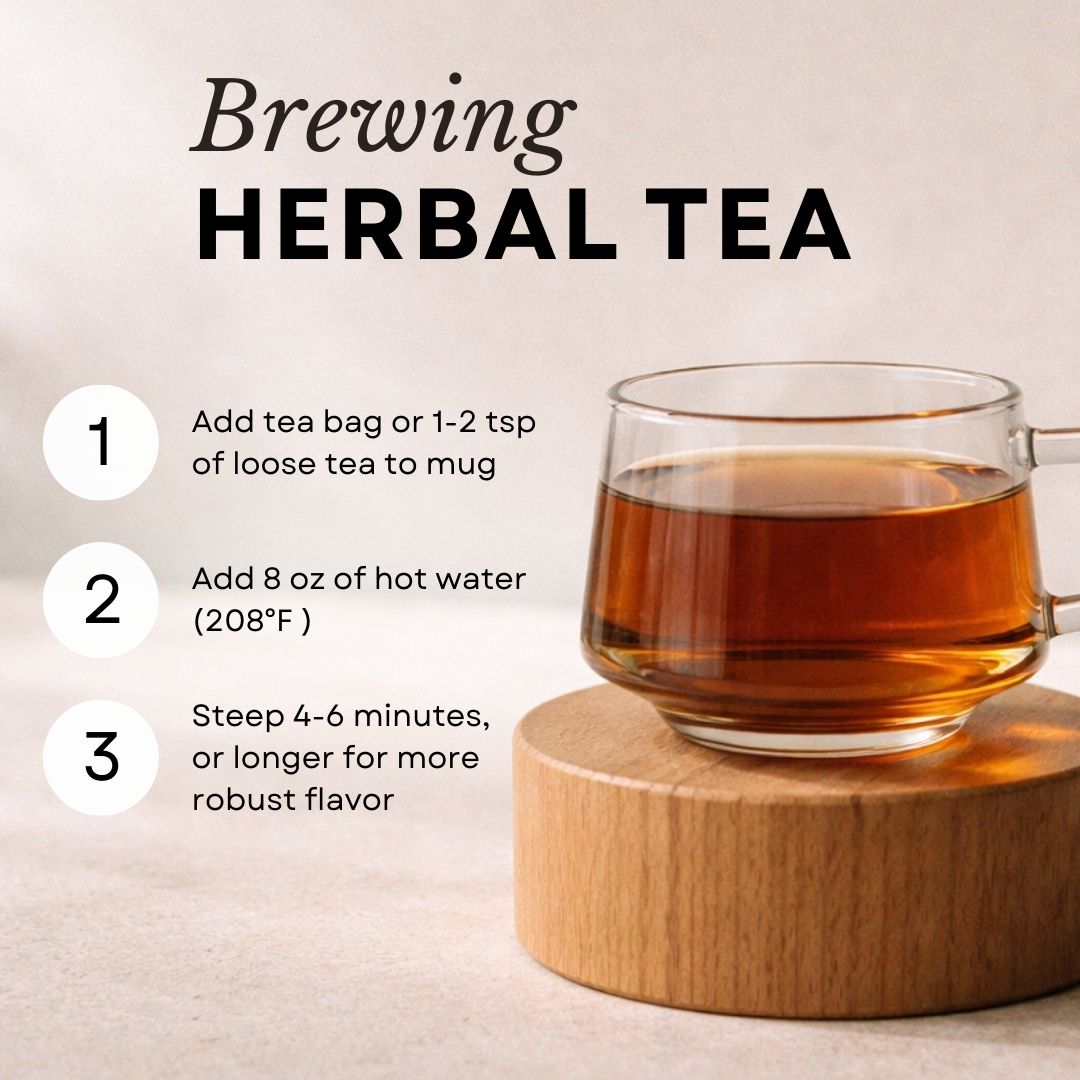 Brewing
HERBAL TEA

1
Add tea bag or 1-2 tsp of loose tea to mug

2
Add 8 oz of hot water (208°F )

3
Steep 4-6 minutes, or longer for more robust flavor